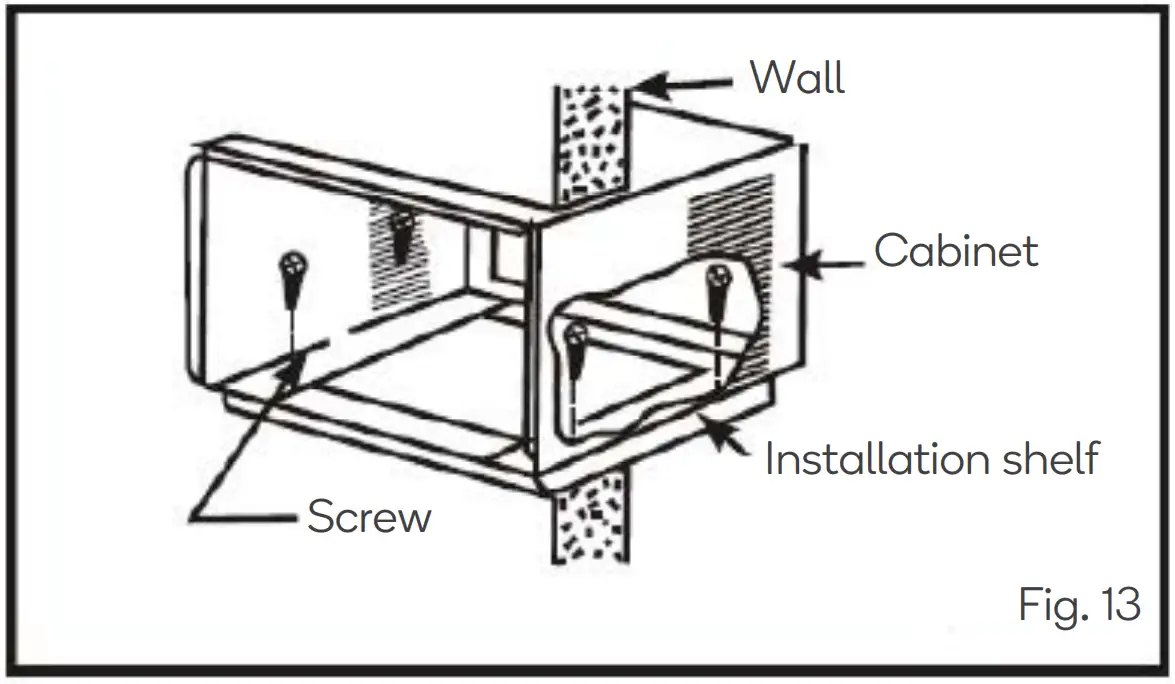 Wall

Cabinet

Installation shelf

Screw

Fig. 13