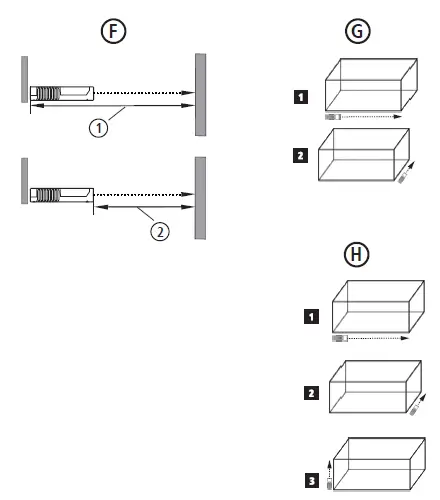 F
1
2
G
1
2
H
1
2
3