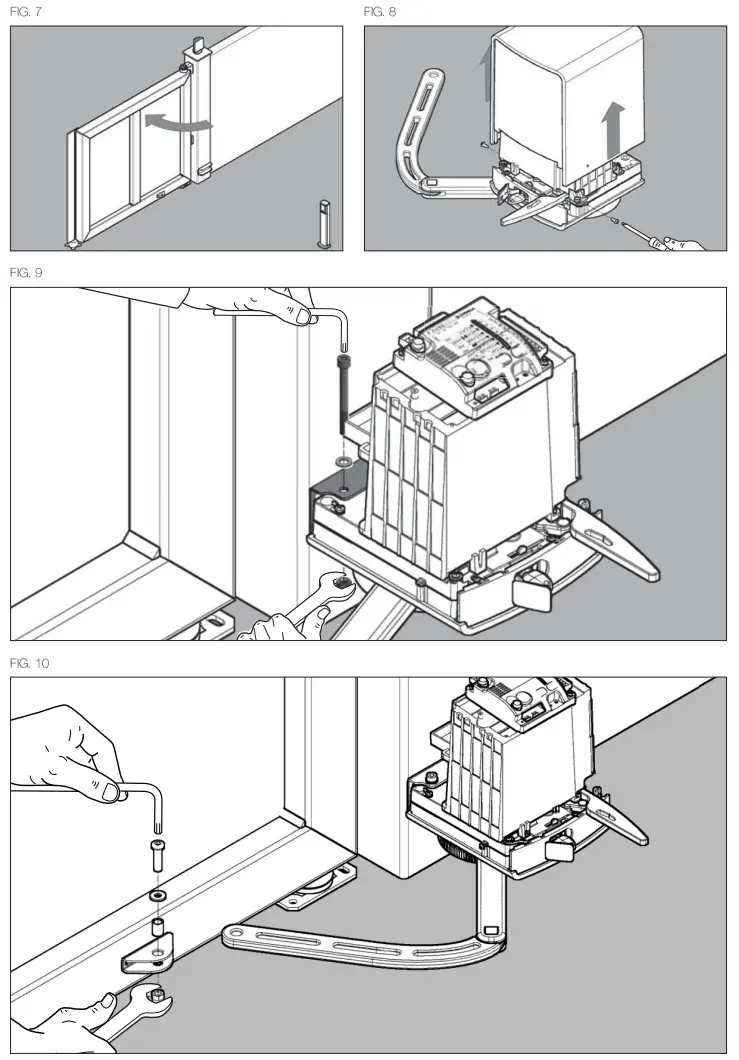 FIG. 7

FIG. 8

FIG. 9

FIG. 10