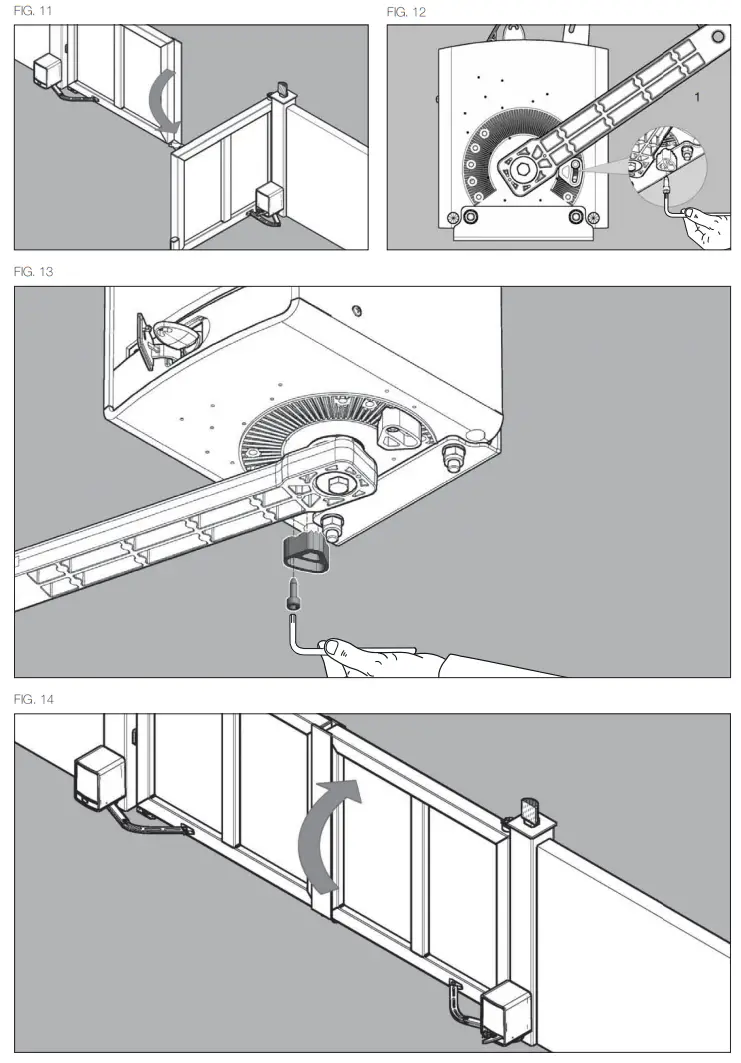 FIG. 11

FIG. 12

1

FIG. 13

FIG. 14