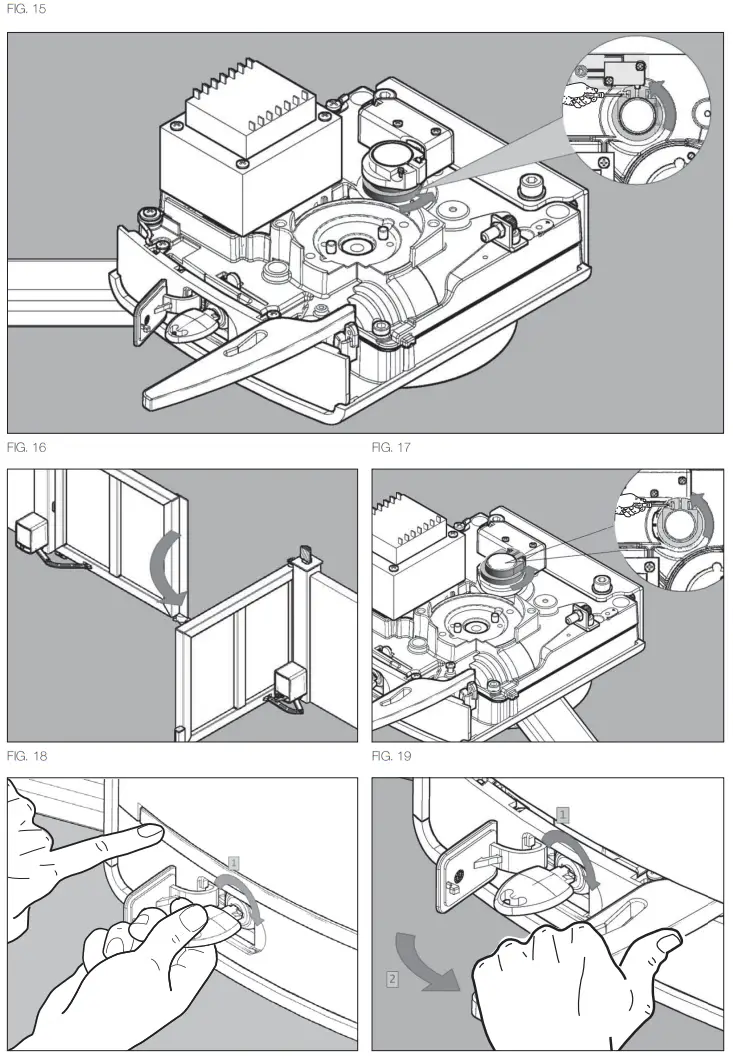 FIG. 15

FIG. 16

FIG. 17

FIG. 18

1

FIG. 19

1

2