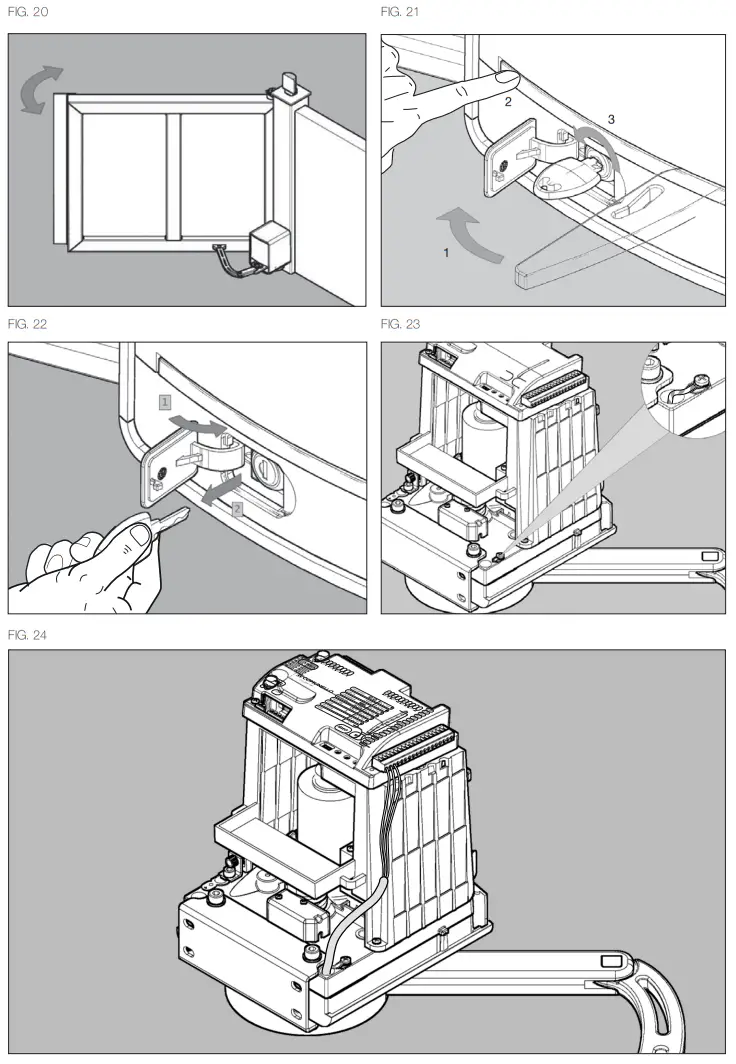 FIG. 20

FIG. 21

2

3

1

FIG. 22

1

2

FIG. 23

FIG. 24