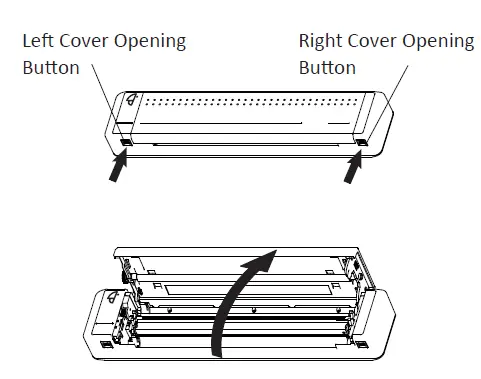 Left Cover Opening Button

Right Cover Opening Button