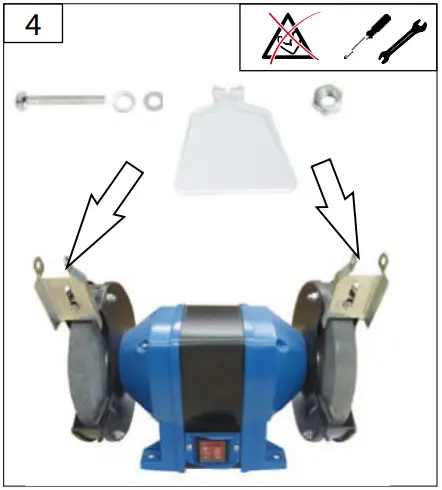 4