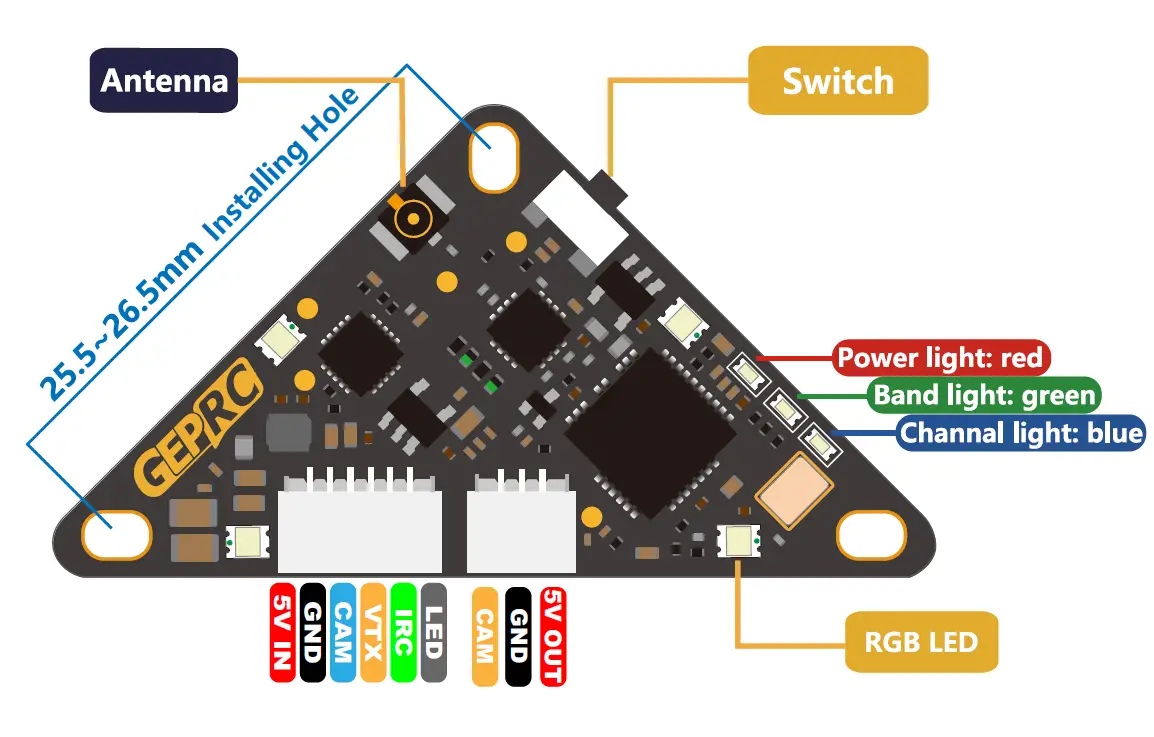 Antenna

Switch

25.5~26.5mm Installing Hole

GEPRC

Power light: red

Band light: green

Channal light: blue

5V IN
GND
CAM
VTX
IRC
LED

CAM
GND
5V OUT

RGB LED