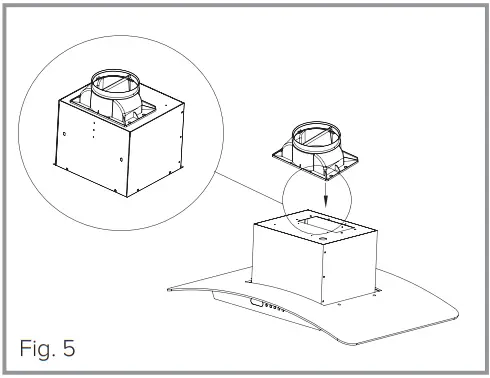 Fig. 5