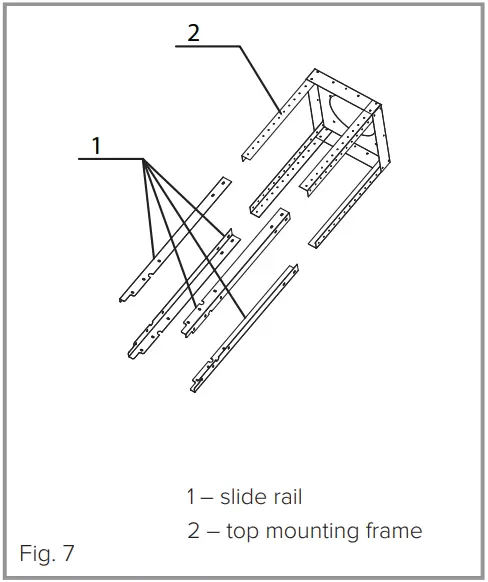 2

1

1 – slide rail

2 – top mounting frame

Fig. 7