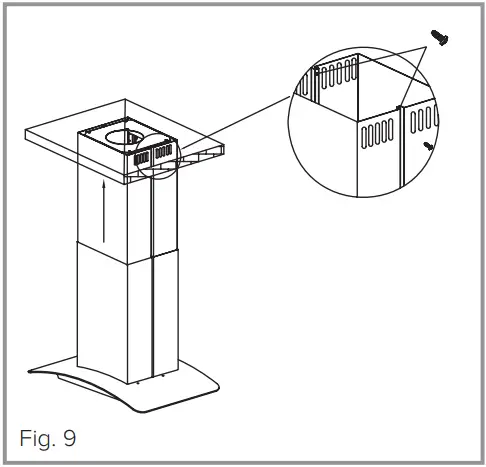 Fig. 9