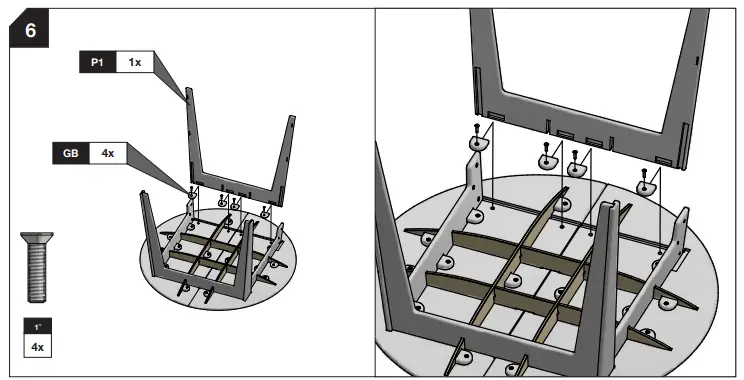 6

P1 1x

GB 4x

1"

4x