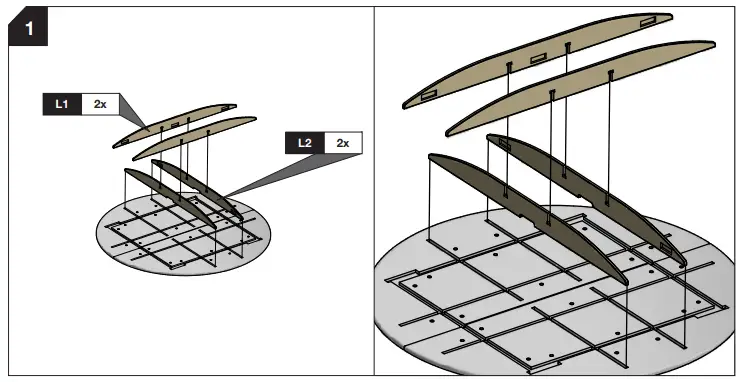 1

L1 2x

L2 2x