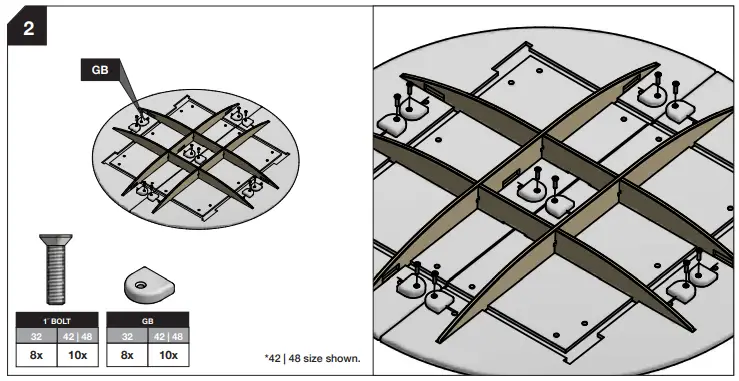 2

GB

| 1" BOLT | |
|---|---|
| 32 | 42 \| 48 |
| 8x | 10x |

| GB | |
|---|---|
| 32 | 42 \| 48 |
| 8x | 10x |

*42 | 48 size shown.