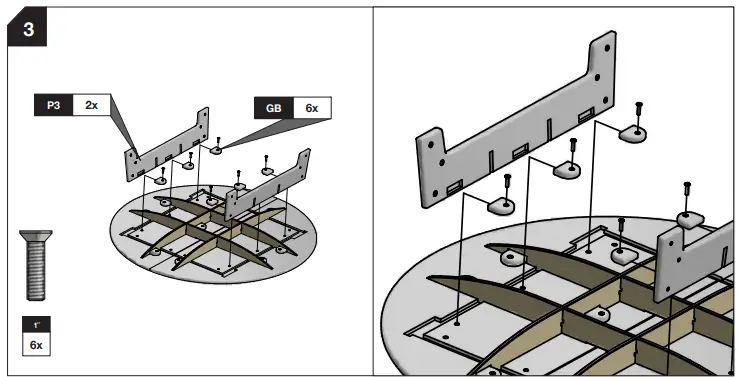 3

P3 2x

GB 6x

1"
6x