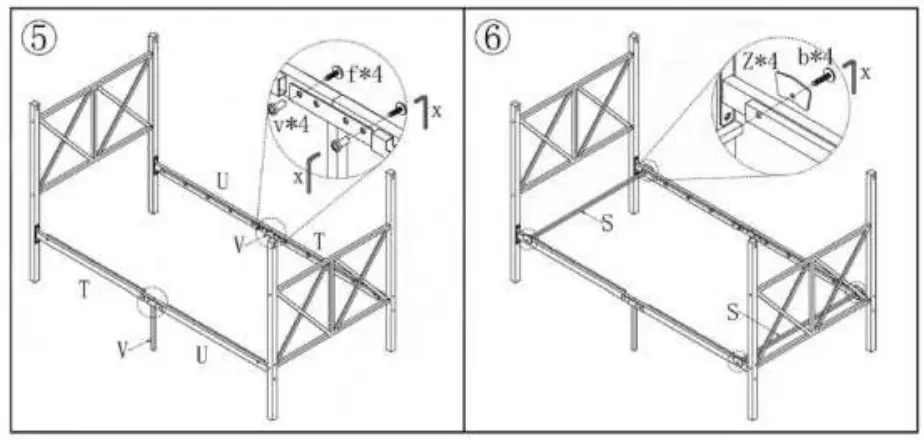 ⑤

f*4

v*4

x

x

U

V

T

T

V

U

⑥

Z*4

b*4

x

S

S