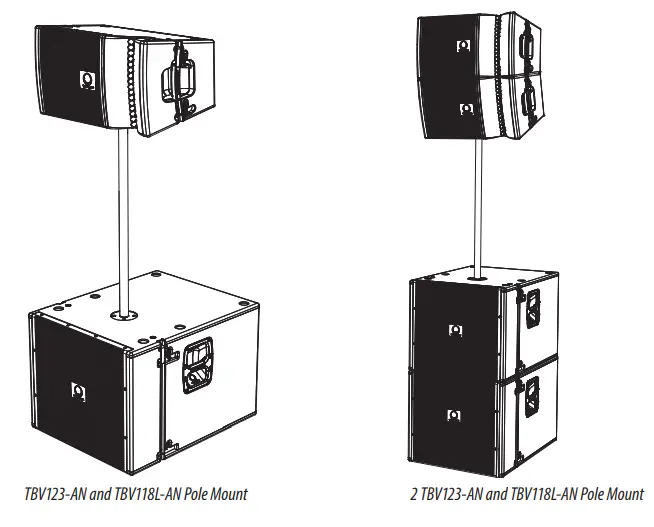 TBV123-AN and TBV118L-AN Pole Mount

2 TBV123-AN and TBV118L-AN Pole Mount