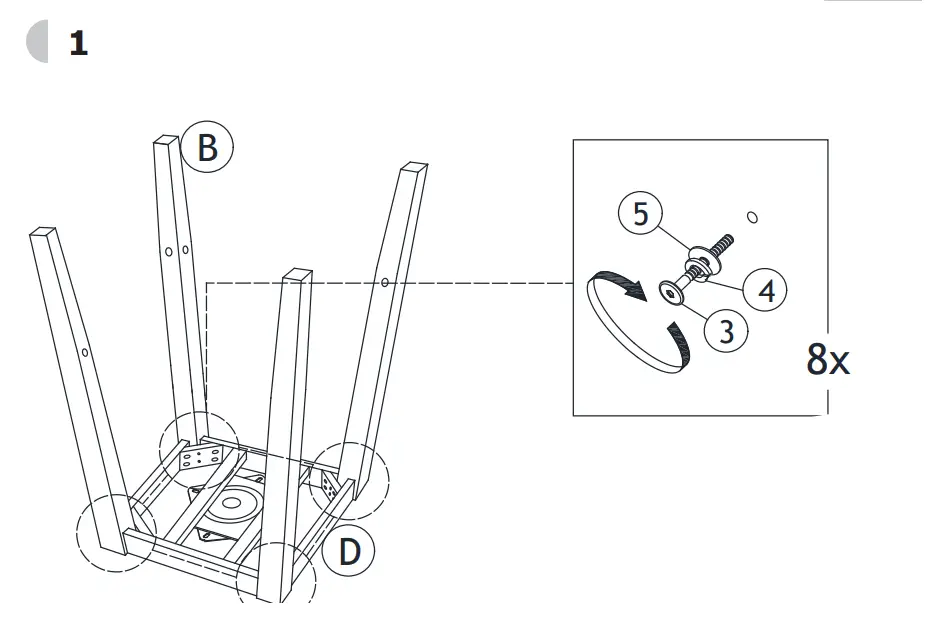 1

B

D

5

4

3

8x