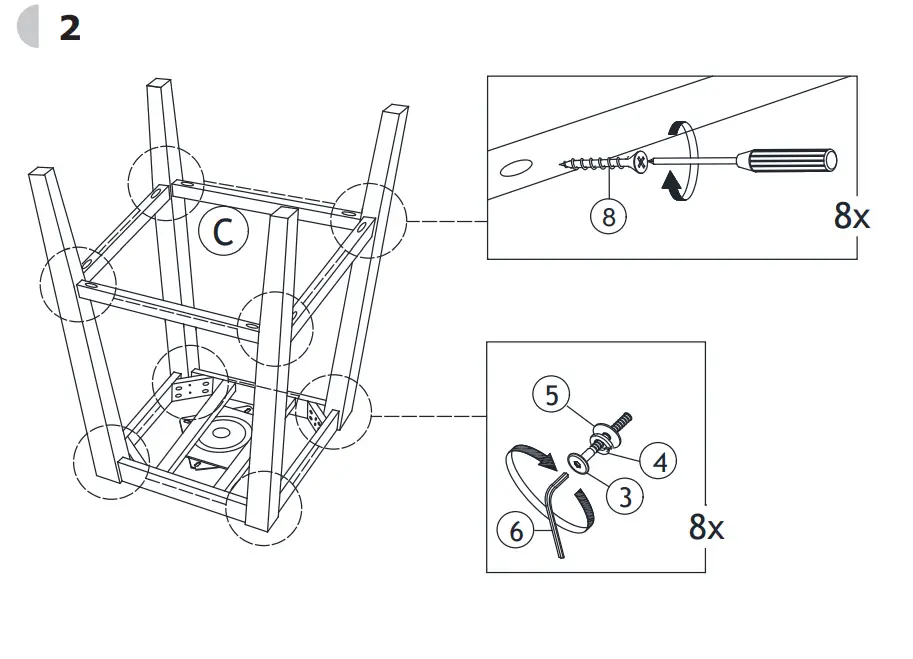 2

C

8

8x

5

4

3

6

8x