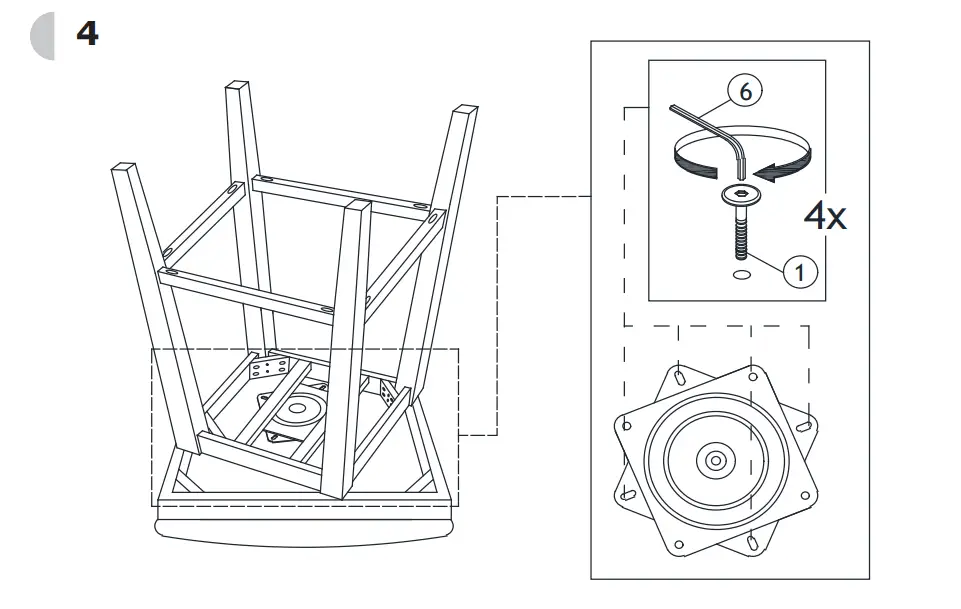 4

6

4x

1