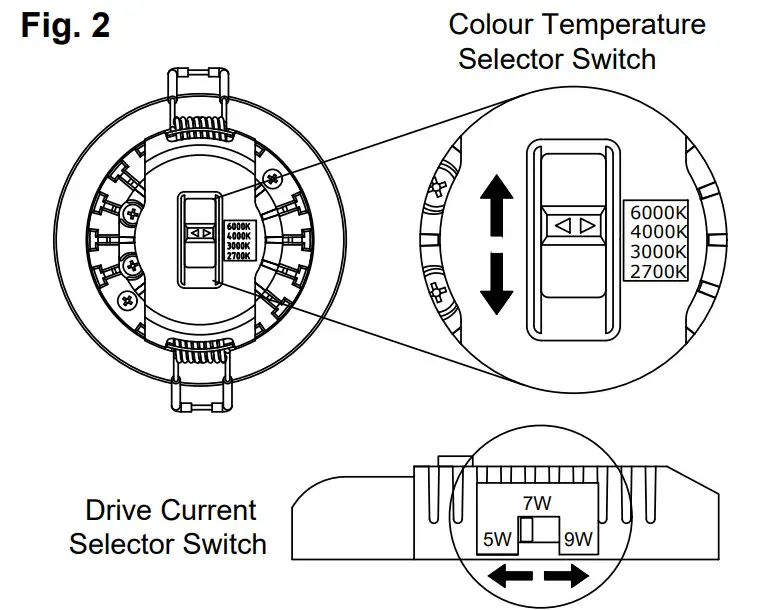 Fig. 2

Colour Temperature Selector Switch

6000K
4000K
3000K
2700K

6000K
4000K
3000K
2700K

Drive Current Selector Switch

7W
5W
9W