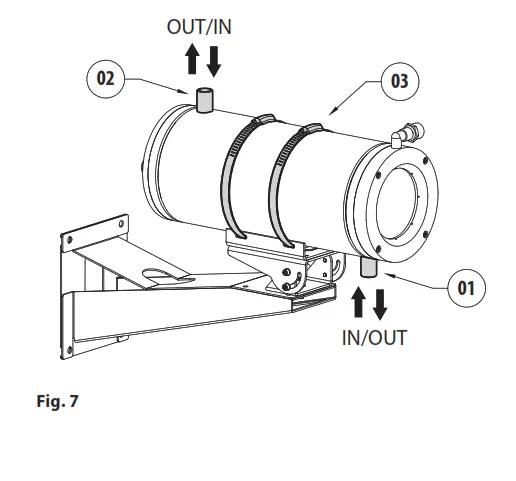 OUT/IN

02

03

01

IN/OUT

Fig. 7