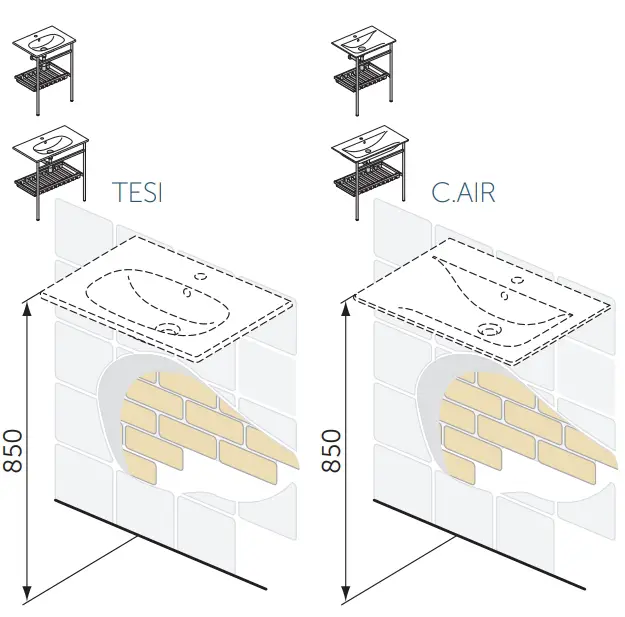 TESI

850

C.AIR

850