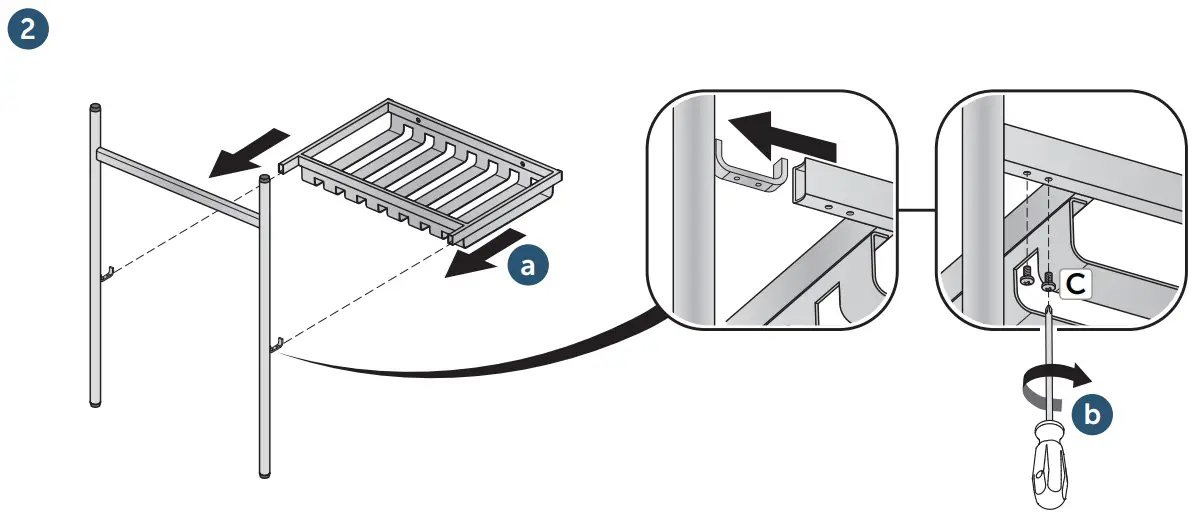 2

a

C

b