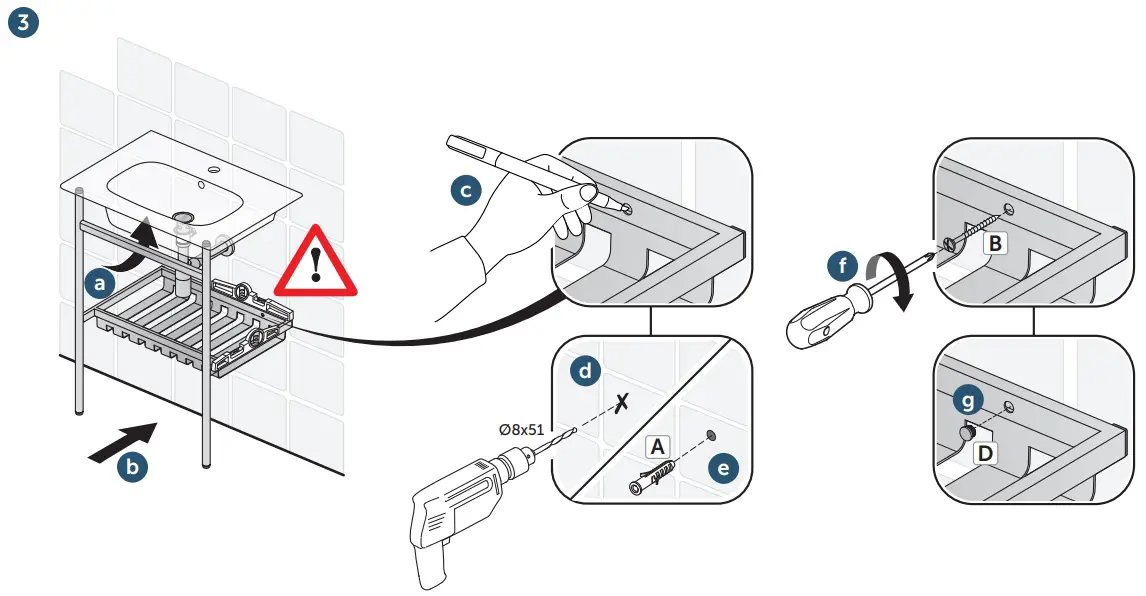 3

a

b

c

d

Ø8x51

A

e

f

B

g

D