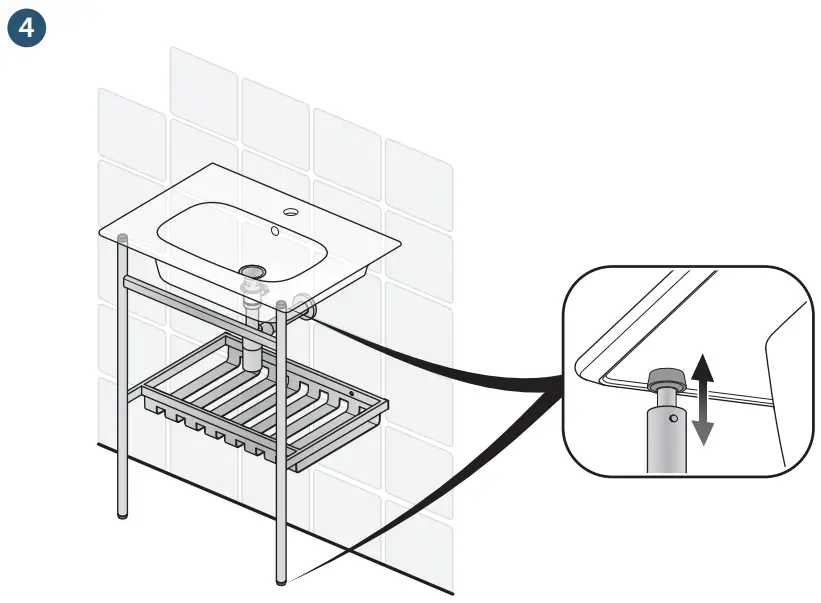 4