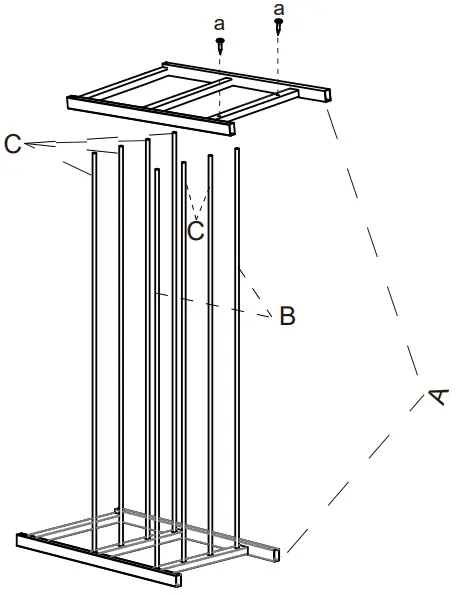 a
a
C
C
B
A