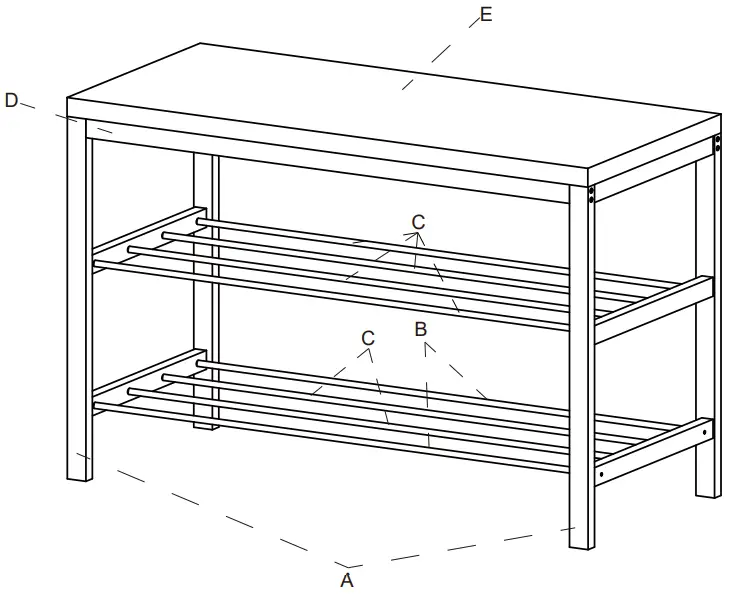 E
D
C
C
B
A