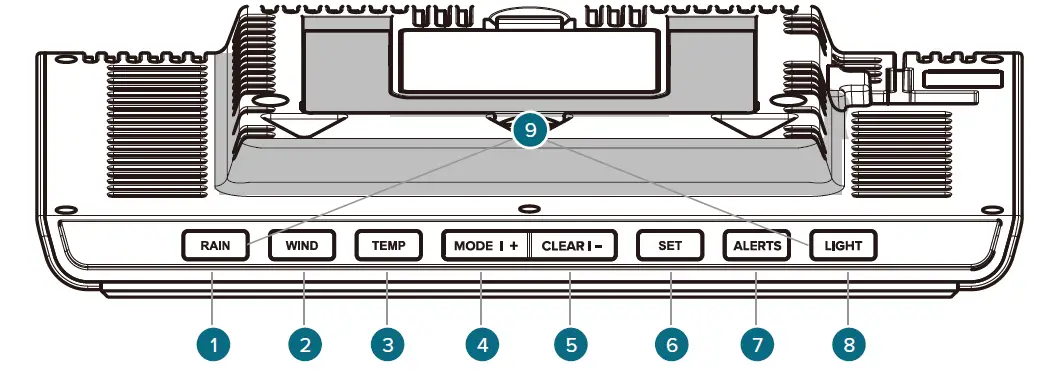 9

RAIN WIND TEMP MODE | + CLEAR | − SET ALERTS LIGHT

1 2 3 4 5 6 7 8