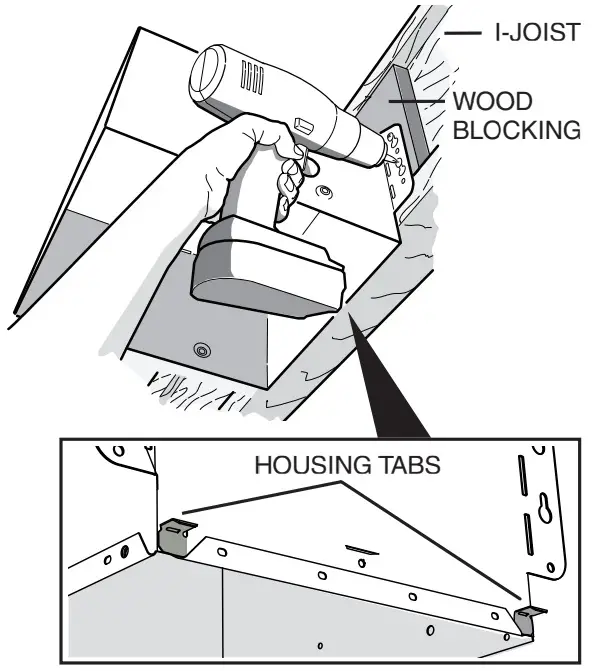 I-JOIST

WOOD BLOCKING

HOUSING TABS