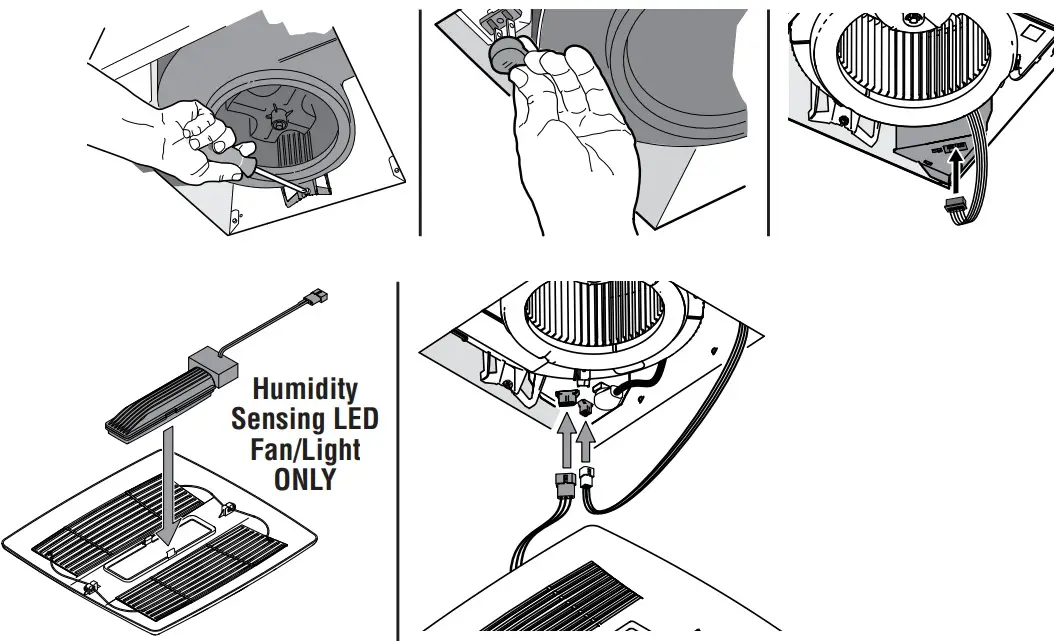 Humidity Sensing LED Fan/Light ONLY