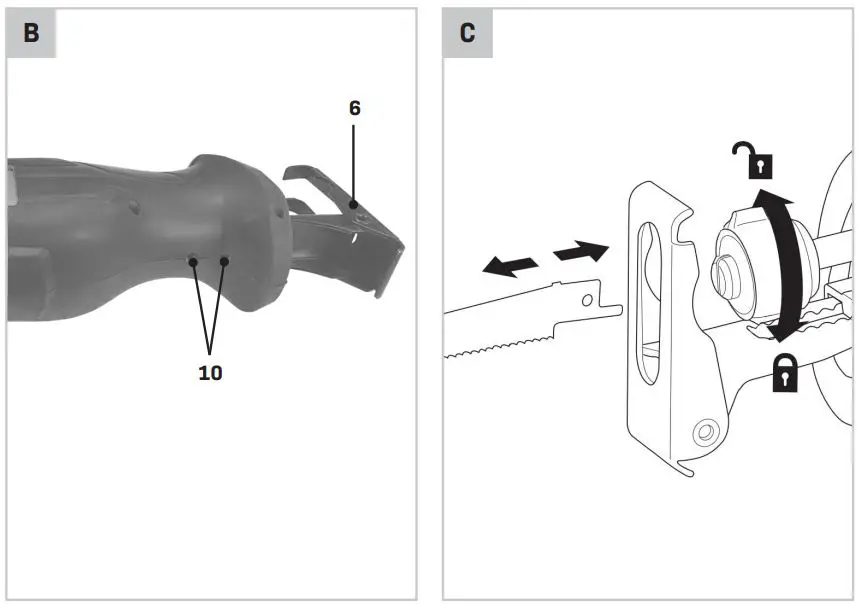 B

6

10

C