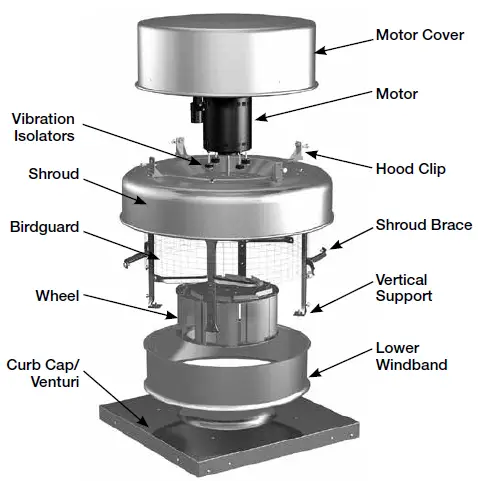 Motor Cover
Motor
Vibration Isolators
Hood Clip
Shroud
Birdguard
Shroud Brace
Vertical Support
Wheel
Lower Windband
Curb Cap/ Venturi