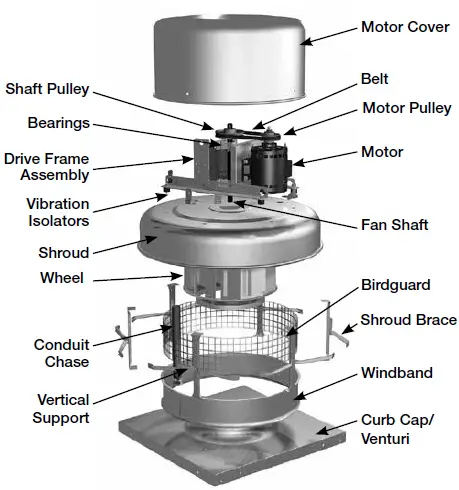 Motor Cover

Shaft Pulley

Belt

Motor Pulley

Bearings

Drive Frame Assembly

Motor

Vibration Isolators

Fan Shaft

Shroud

Wheel

Birdguard

Shroud Brace

Conduit Chase

Windband

Vertical Support

Curb Cap/ Venturi