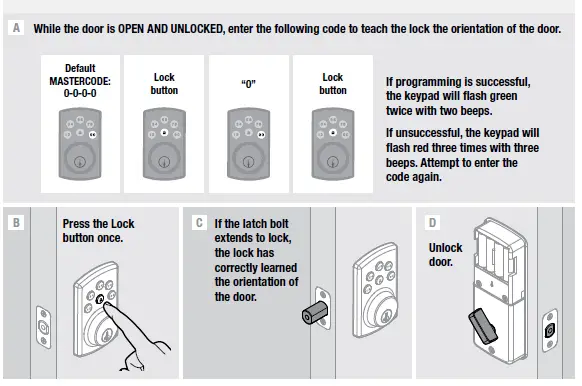 A While the door is OPEN AND UNLOCKED, enter the following code to teach the lock the orientation of the door.

Default MASTERCODE: 0-0-0-0

Lock button

"0"

Lock button

If programming is successful, the keypad will flash green twice with two beeps.

If unsuccessful, the keypad will flash red three times with three beeps. Attempt to enter the code again.

B Press the Lock button once.

C If the latch bolt extends to lock, the lock has correctly learned the orientation of the door.

D Unlock door.