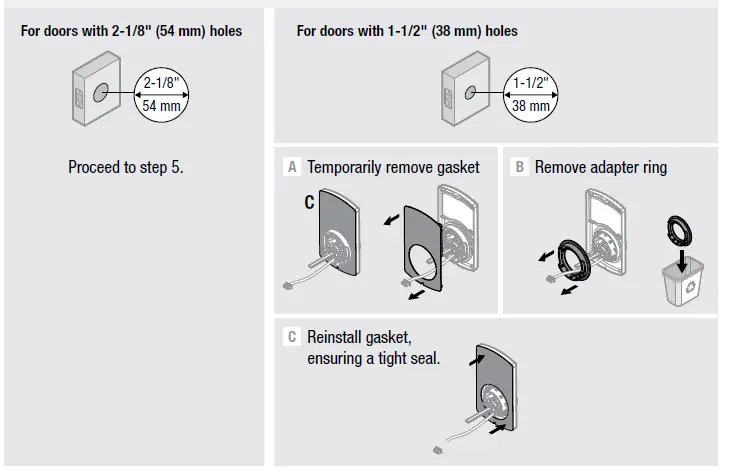 For doors with 2-1/8" (54 mm) holes

2-1/8"
54 mm

Proceed to step 5.

For doors with 1-1/2" (38 mm) holes

1-1/2"
38 mm

A Temporarily remove gasket

C

B Remove adapter ring

C Reinstall gasket, ensuring a tight seal.