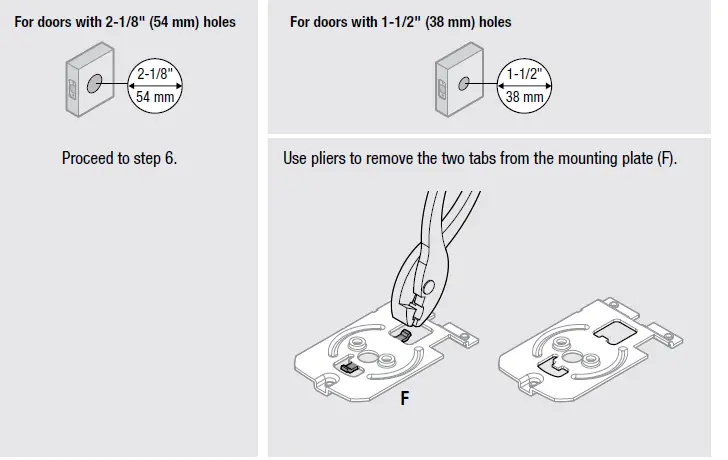 For doors with 2-1/8" (54 mm) holes

2-1/8"
54 mm

Proceed to step 6.

For doors with 1-1/2" (38 mm) holes

1-1/2"
38 mm

Use pliers to remove the two tabs from the mounting plate (F).

F