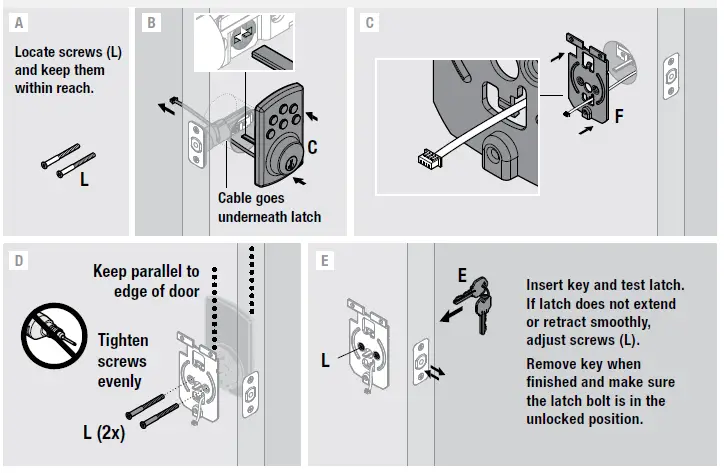 A

Locate screws (L) and keep them within reach.

L

B

C

Cable goes underneath latch

C

F

D

Keep parallel to edge of door

Tighten screws evenly

L (2x)

E

E

L

Insert key and test latch. If latch does not extend or retract smoothly, adjust screws (L).

Remove key when finished and make sure the latch bolt is in the unlocked position.