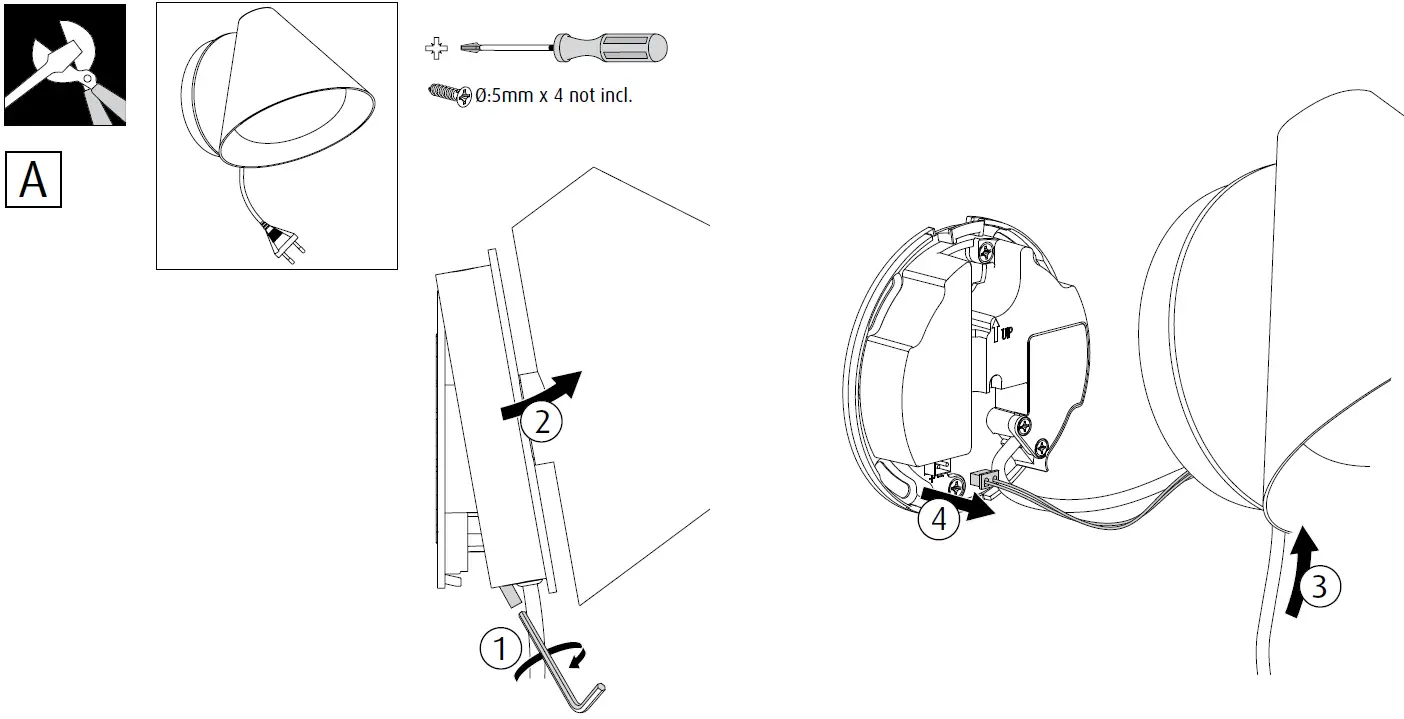 A

Ø:5mm x 4 not incl.

2

1

UP

4

3