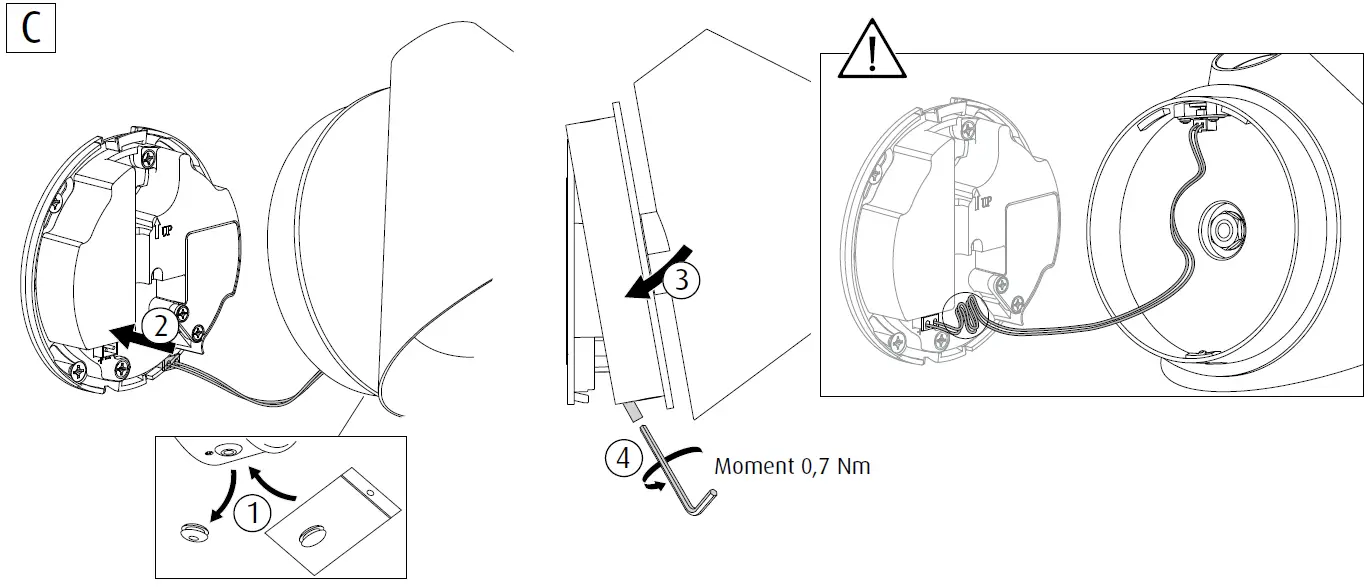 C

UP

2

1

3

4

Moment 0,7 Nm

!

UP