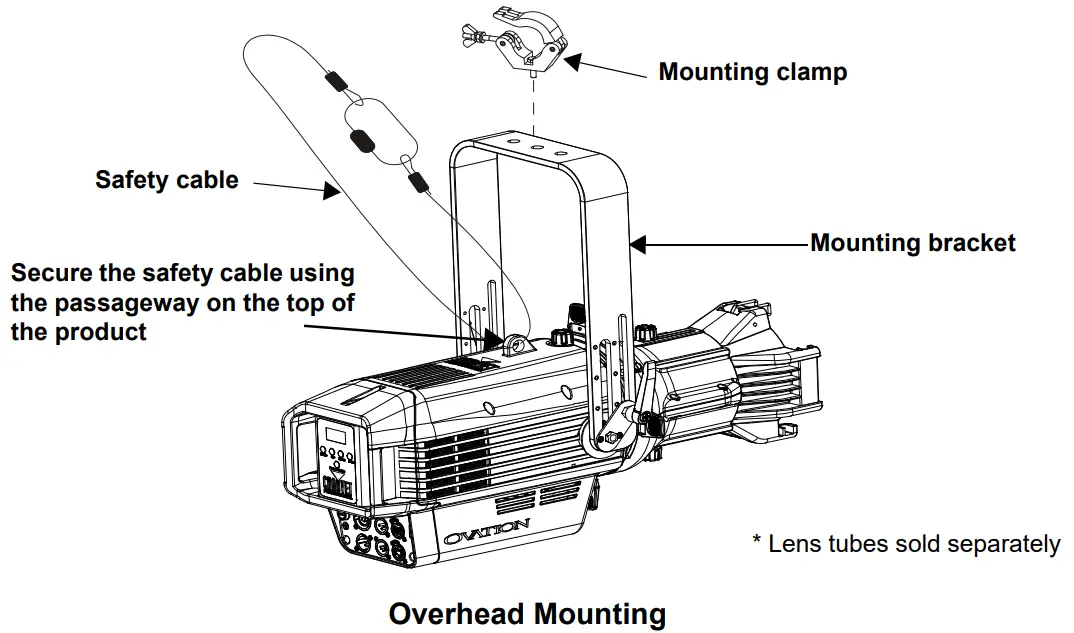 Mounting clamp

Safety cable

Mounting bracket

Secure the safety cable using the passageway on the top of the product

CHAUVET

OVATION

* Lens tubes sold separately

Overhead Mounting