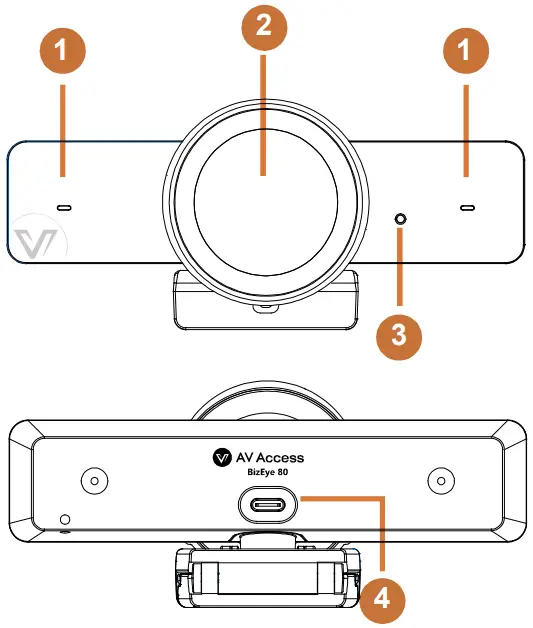 1
2
1
3
AV Access
BizEye 80
4