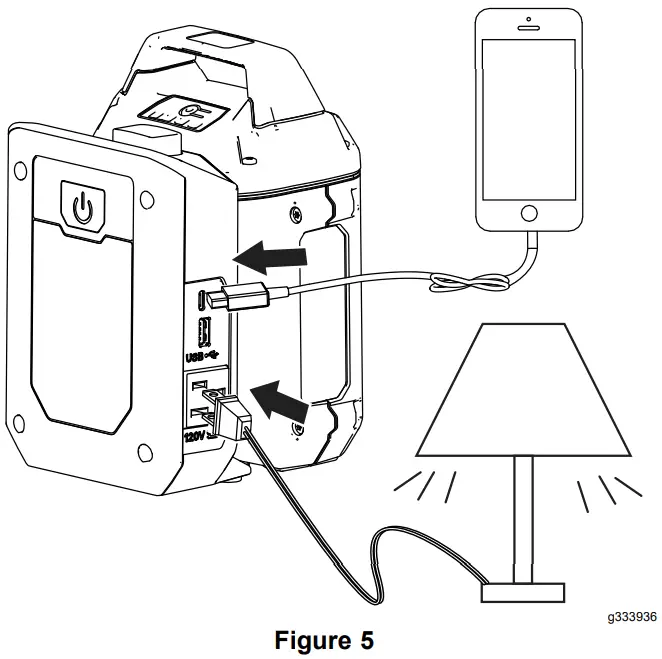 USB
120V
g333936
Figure 5