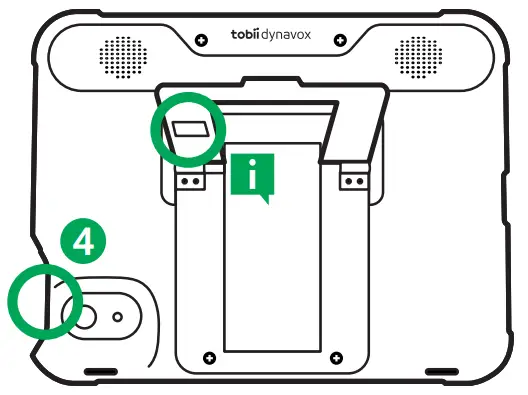 tobii dynavox

i

4