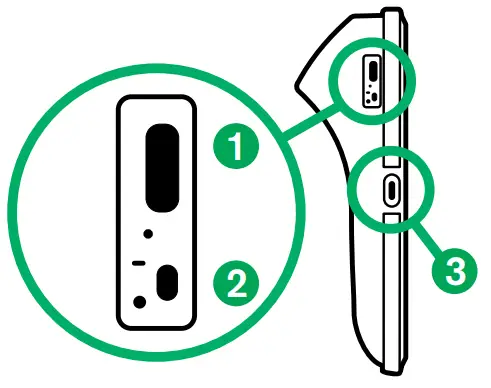 1
2
3