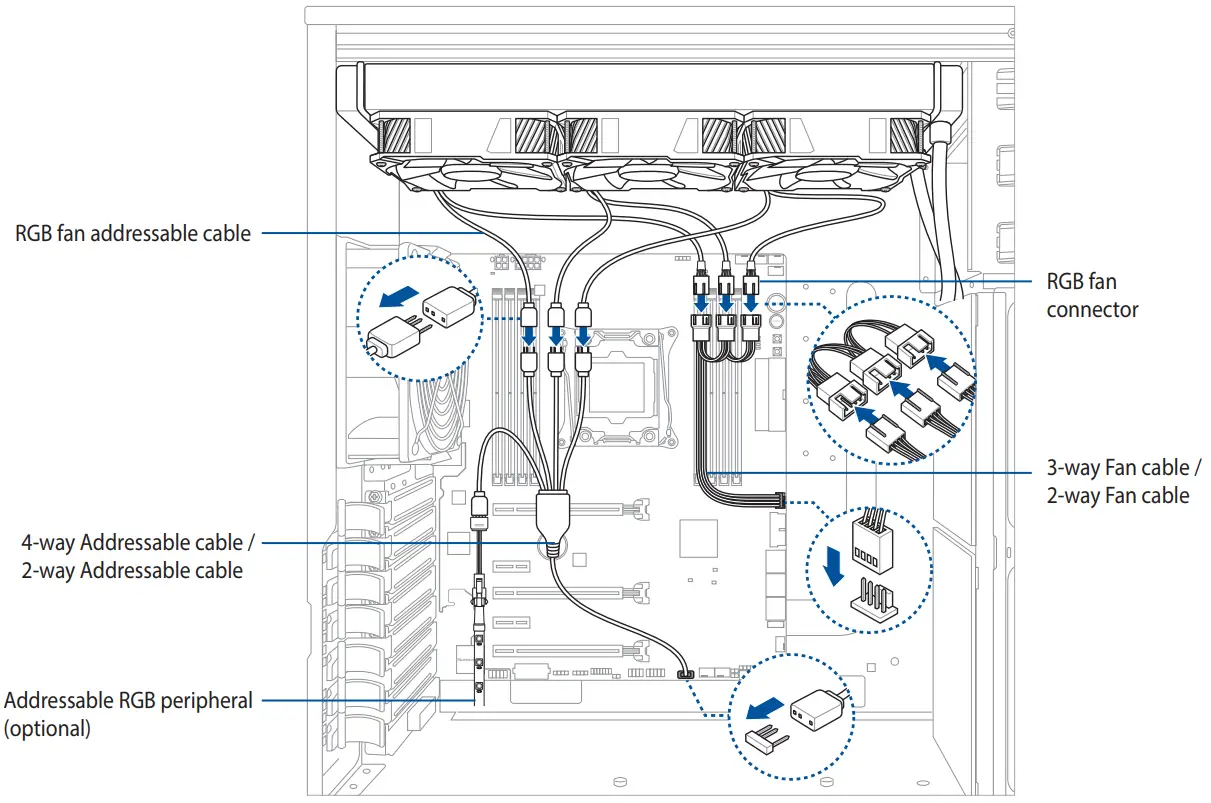 RGB fan addressable cable

RGB fan connector

3-way Fan cable / 2-way Fan cable

4-way Addressable cable / 2-way Addressable cable

Addressable RGB peripheral (optional)