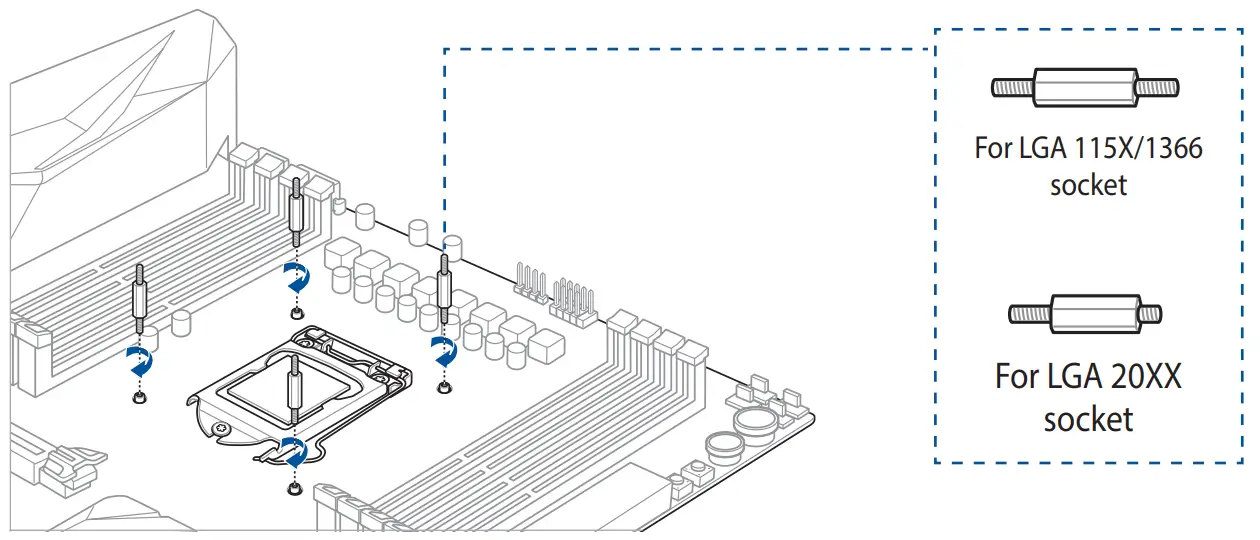 For LGA 115X/1366 socket

For LGA 20XX socket