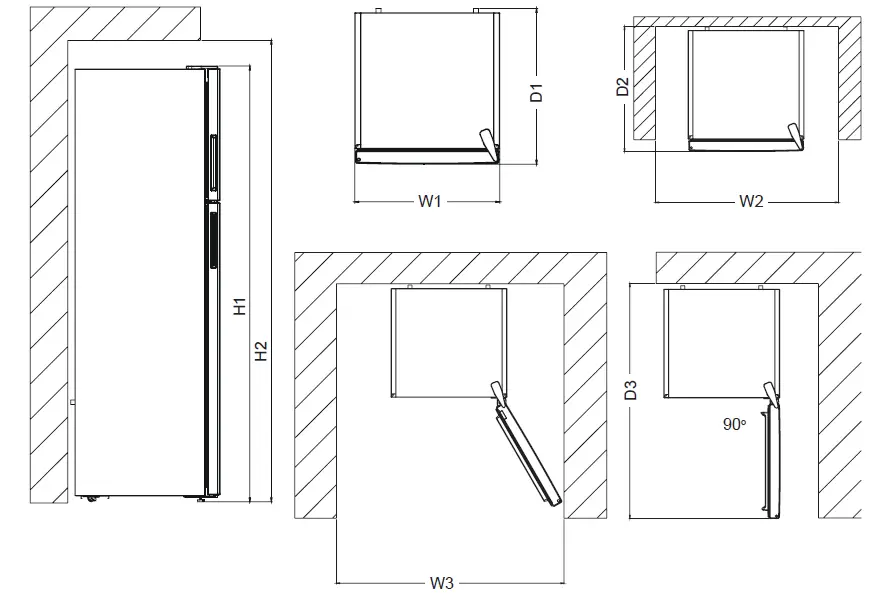 H1
H2
D1
W1
D2
W2
W3
D3
90°