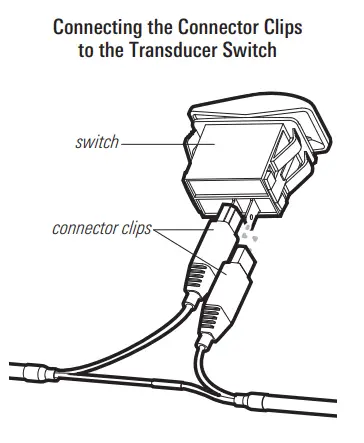 Connecting the Connector Clips to the Transducer Switch

switch

connector clips